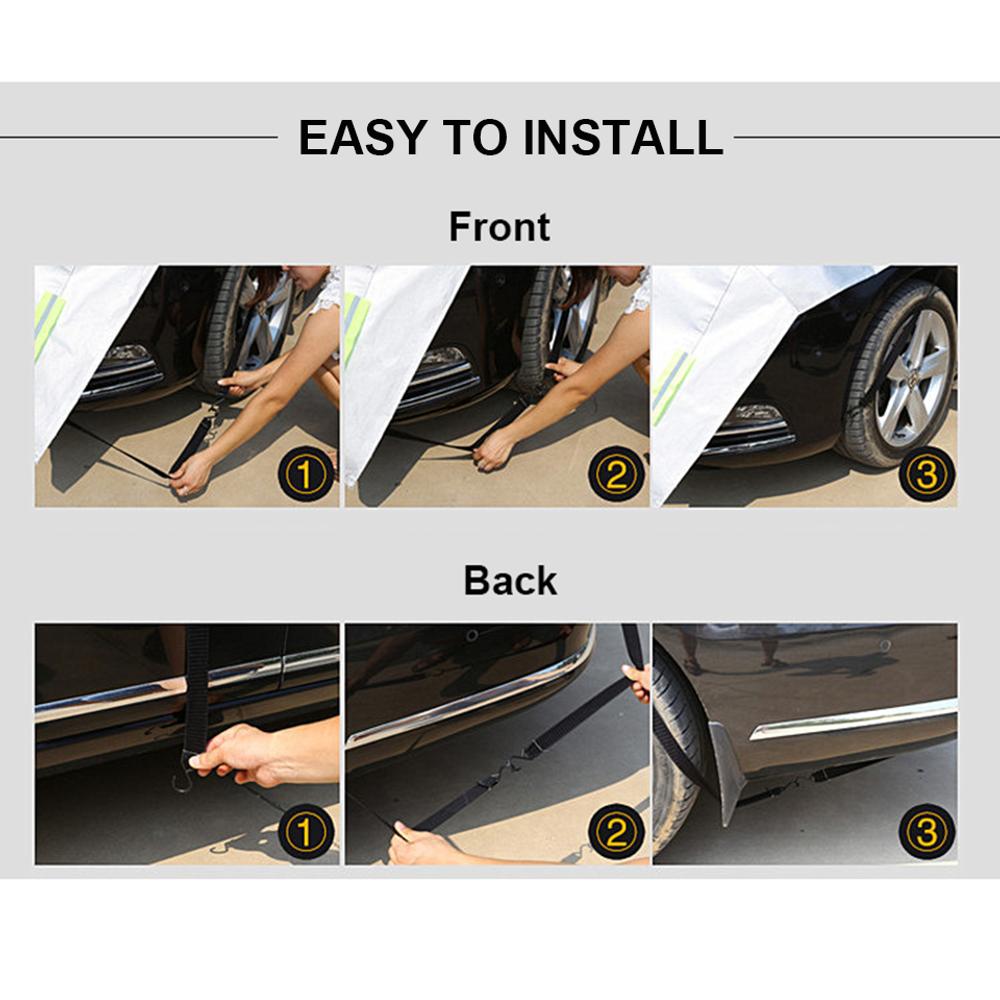 EASY TO INSTALL

Front

①
②
③

Back

①
②
③