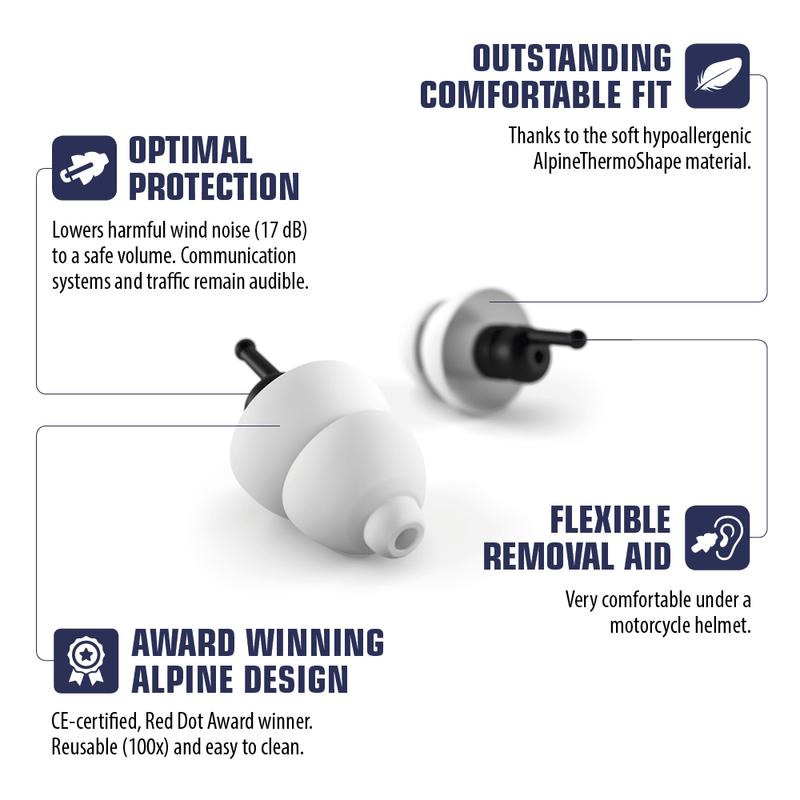 OUTSTANDING COMFORTABLE FIT

Thanks to the soft hypoallergenic AlpineThermoShape material.

OPTIMAL PROTECTION

Lowers harmful wind noise (17 dB) to a safe volume. Communication systems and traffic remain audible.

FLEXIBLE REMOVAL AID

Very comfortable under a motorcycle helmet.

AWARD WINNING ALPINE DESIGN

CE-certified, Red Dot Award winner. Reusable (100x) and easy to clean.